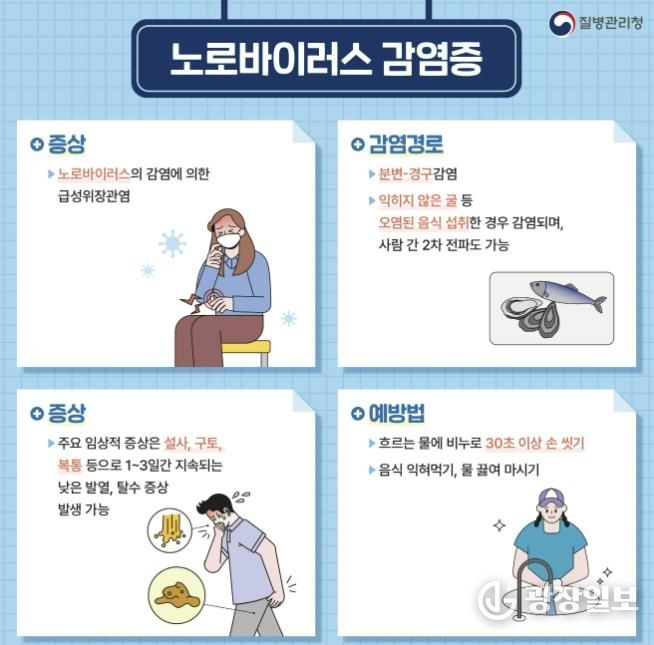 질병관리청

노로바이러스 감염증

증상

노로바이러스의 감염에 의한 급성위장관염

감염경로

분변-경구감염

익히지 않은 굴 등 오염된 음식 섭취한 경우 감염되며, 사람 간 2차 전파도 가능

증상

주요 임상적 증상은 설사, 구토, 복통 등으로 1~3일간 지속되는 낮은 발열, 탈수 증상 발생 가능

예방법

흐르는 물에 비누로 30초 이상 손 씻기

음식 익혀먹기, 물 끓여 마시기

광장일보